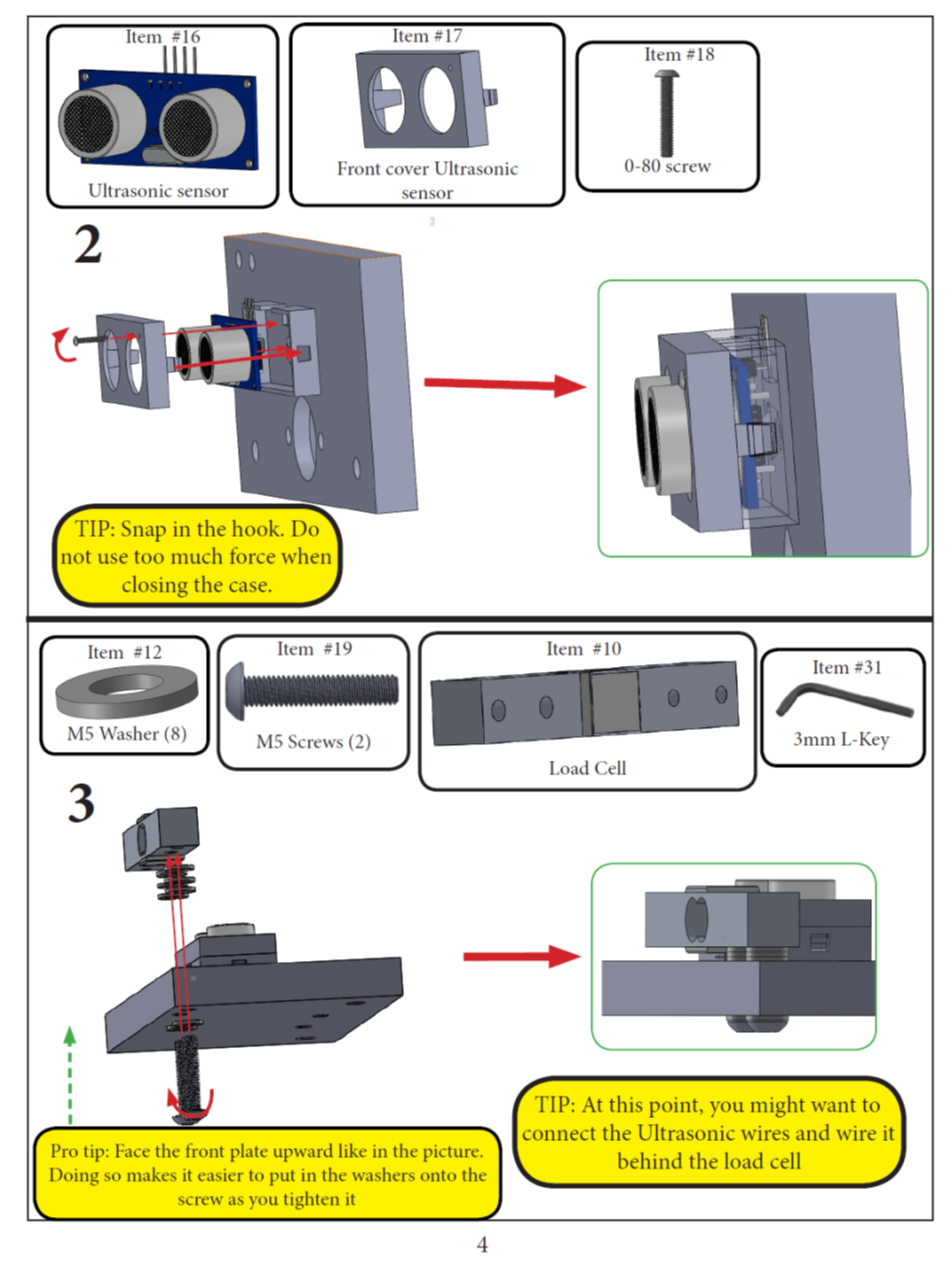 Item #16
Ultrasonic sensor

Item #17
Front cover Ultrasonic sensor

Item #18
0-80 screw

2

TIP: Snap in the hook. Do not use too much force when closing the case.

Item #12
M5 Washer (8)

Item #19
M5 Screws (2)

Item #10
Load Cell

Item #31
3mm L-Key

3

Pro tip: Face the front plate upward like in the picture. Doing so makes it easier to put in the washers onto the screw as you tighten it

TIP: At this point, you might want to connect the Ultrasonic wires and wire it behind the load cell

4