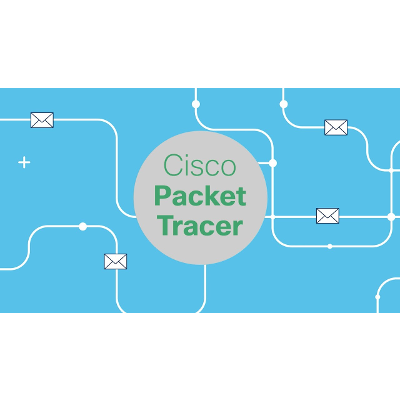 Cisco
Packet
Tracer